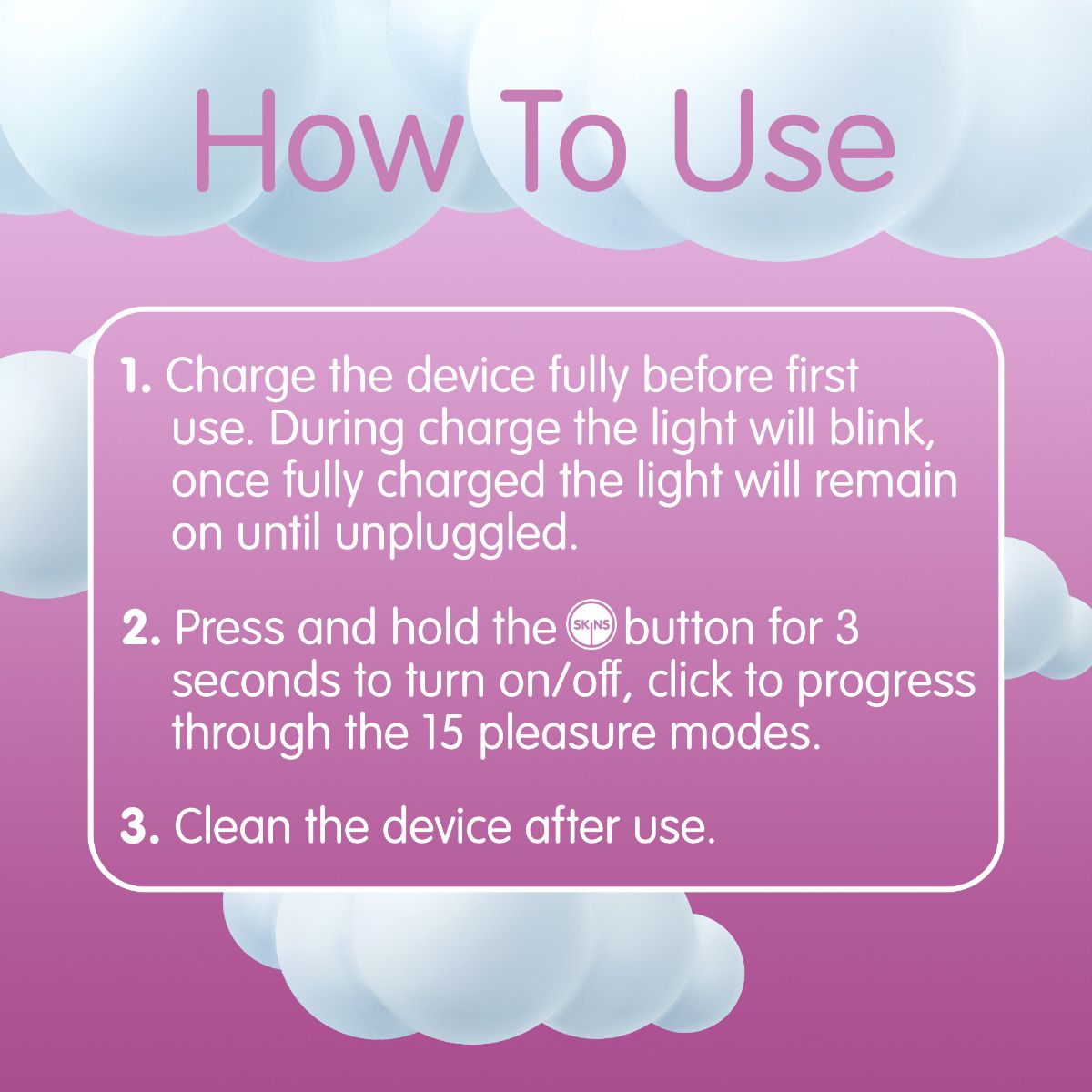 How To Use

1. Charge the device fully before first use. During charge the light will blink, once fully charged the light will remain on until unpluggled.

2. Press and hold the SKINS button for 3 seconds to turn on/off, click to progress through the 15 pleasure modes.

3. Clean the device after use.